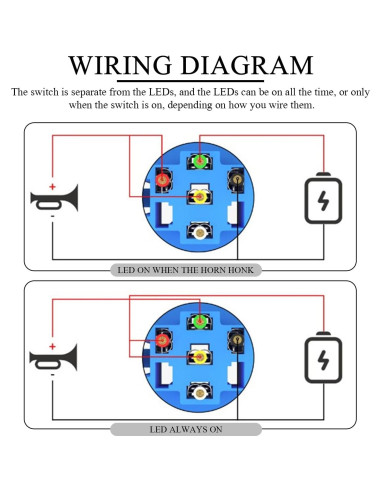 WIRING DIAGRAM

The switch is separate from the LEDs, and the LEDs can be on all the time, or only when the switch is on, depending on how you wire them.

+

-

LED ON WHEN THE HORN HONK

+

-

LED ALWAYS ON