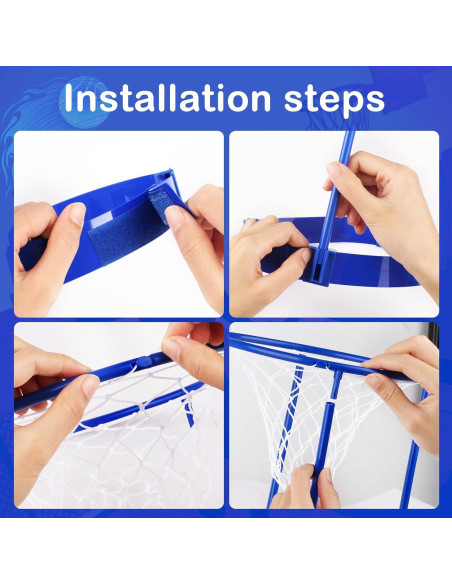 Installation steps