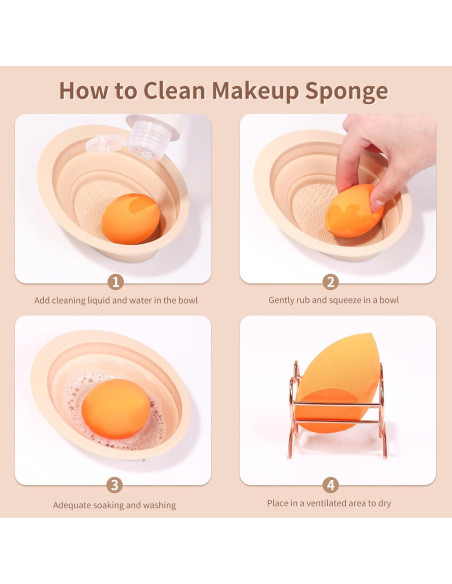 How to Clean Makeup Sponge

1

Add cleaning liquid and water in the bowl

2

Gently rub and squeeze in a bowl

3

Adequate soaking and washing

4

Place in a ventilated area to dry