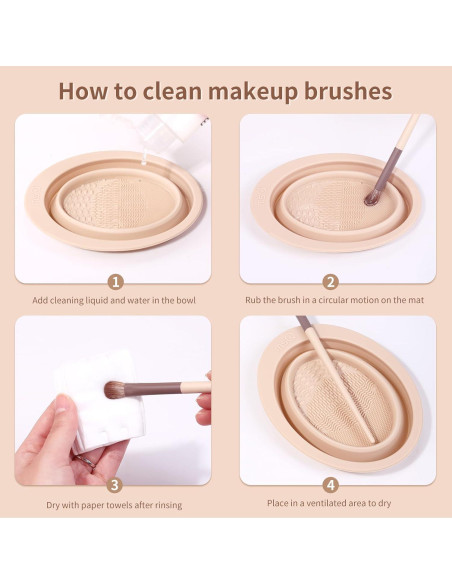 How to clean makeup brushes

1

Add cleaning liquid and water in the bowl

2

Rub the brush in a circular motion on the mat

3

Dry with paper towels after rinsing

4

Place in a ventilated area to dry