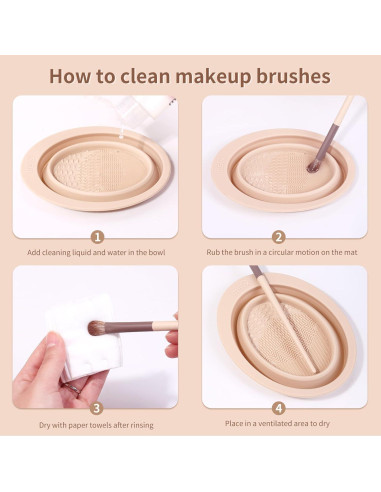 How to clean makeup brushes

1

Add cleaning liquid and water in the bowl

2

Rub the brush in a circular motion on the mat

3

Dry with paper towels after rinsing

4

Place in a ventilated area to dry