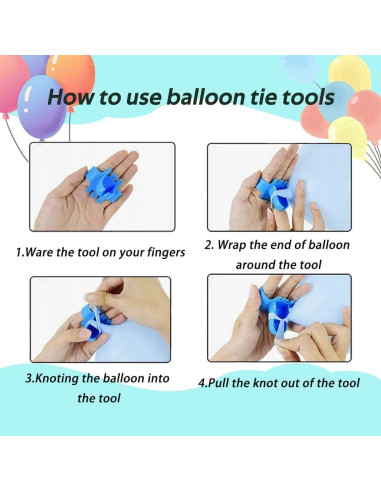 How to use balloon tie tools

1.Ware the tool on your fingers

2. Wrap the end of balloon around the tool

3.Knoting the balloon into the tool

4.Pull the knot out of the tool