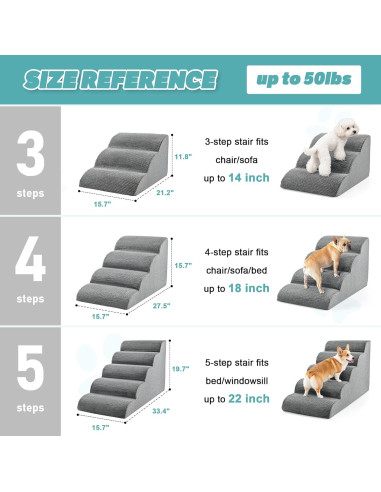 SIZE REFERENCE

up to 50lbs

3

steps

11.8"

21.2"

15.7"

3-step stair fits

chair/sofa

up to 14 inch

4

steps

15.7"

27.5"

15.7"

4-step stair fits

chair/sofa/bed

up to 18 inch

5

steps

19.7"

33.4"

15.7"

5-step stair fits

bed/windowsill

up to 22 inch