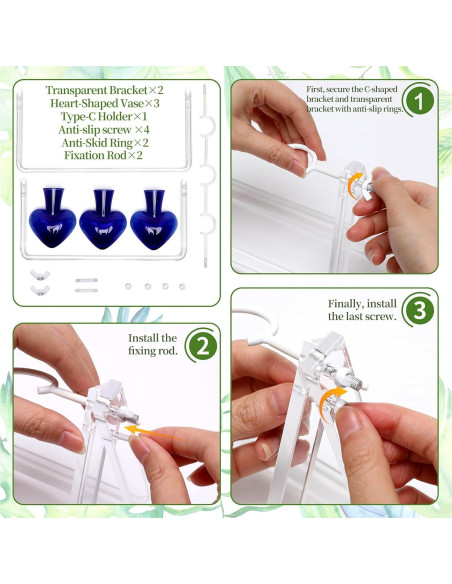 Transparent Bracket×2
Heart-Shaped Vase×3
Type-C Holder×1
Anti-slip screw ×4
Anti-Skid Ring×2
Fixation Rod×2

First, secure the C-shaped bracket and transparent bracket with anti-slip rings.

1

Install the fixing rod.

2

Finally, install the last screw.

3