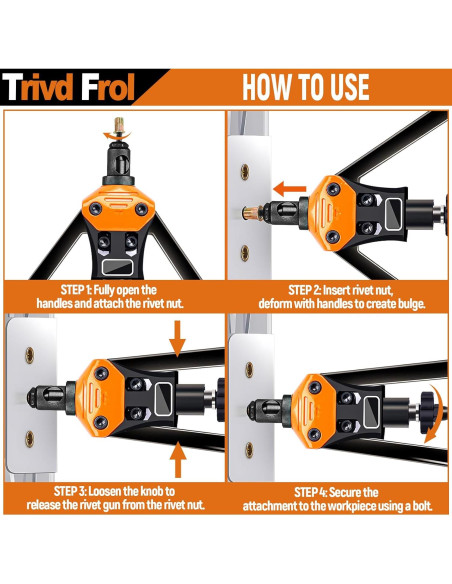 Trivd Frol

HOW TO USE

STEP 1: Fully open the handles and attach the rivet nut.

STEP 2: Insert rivet nut, deform with handles to create bulge.

STEP 3: Loosen the knob to release the rivet gun from the rivet nut.

STEP 4: Secure the attachment to the workpiece using a bolt.