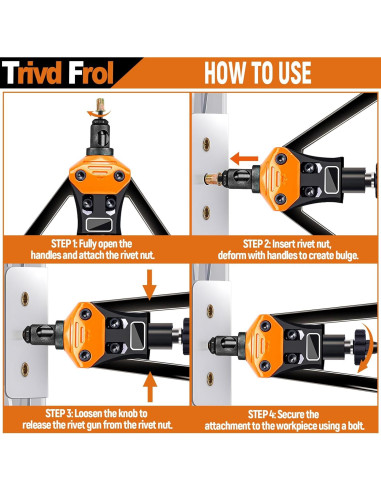 Trivd Frol

HOW TO USE

STEP 1: Fully open the handles and attach the rivet nut.

STEP 2: Insert rivet nut, deform with handles to create bulge.

STEP 3: Loosen the knob to release the rivet gun from the rivet nut.

STEP 4: Secure the attachment to the workpiece using a bolt.