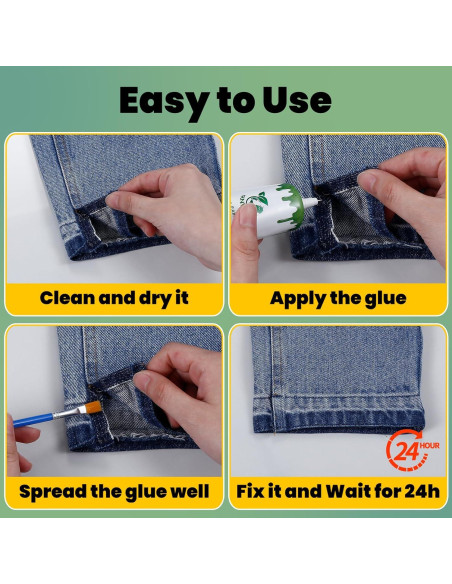 Easy to Use

Clean and dry it

Apply the glue

Spread the glue well

24 HOUR

Fix it and Wait for 24h