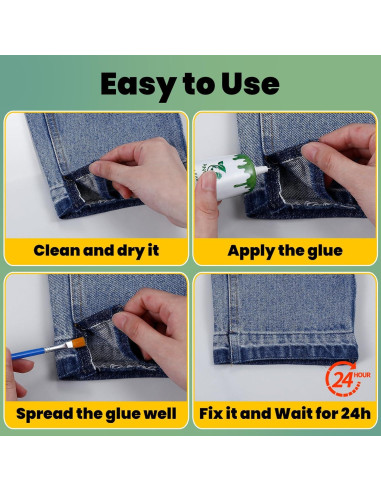 Easy to Use

Clean and dry it

Apply the glue

Spread the glue well

24 HOUR

Fix it and Wait for 24h