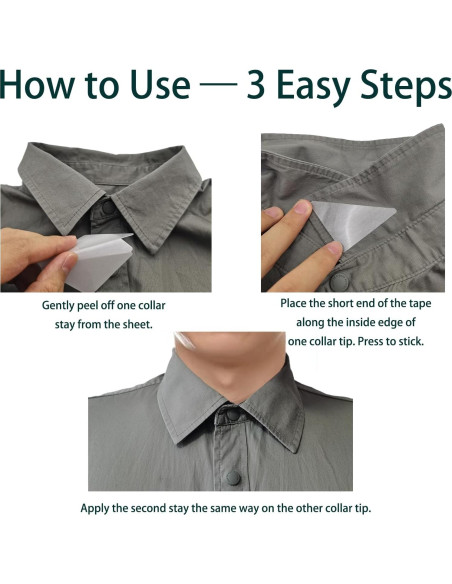 How to Use — 3 Easy Steps

Gently peel off one collar stay from the sheet.

Place the short end of the tape along the inside edge of one collar tip. Press to stick.

Apply the second stay the same way on the other collar tip.