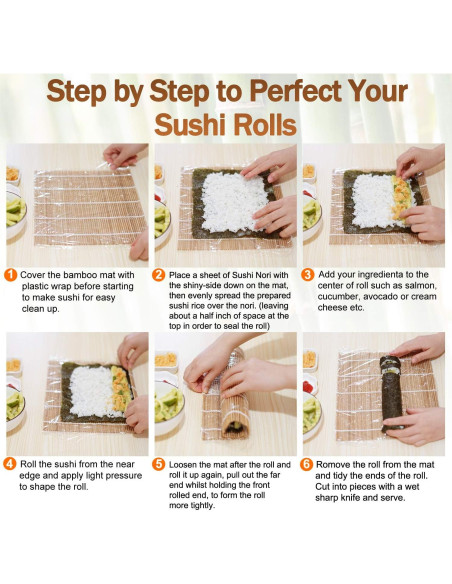 Step by Step to Perfect Your Sushi Rolls

1 Cover the bamboo mat with plastic wrap before starting to make sushi for easy clean up.

2 Place a sheet of Sushi Nori with the shiny-side down on the mat, then evenly spread the prepared sushi rice over the nori. (leaving about a half inch of space at the top in order to seal the roll)

3 Add your ingredienta to the center of roll such as salmon, cucumber, avocado or cream cheese etc.

4 Roll the sushi from the near edge and apply light pressure to shape the roll.

5 Loosen the mat after the roll and roll it up again, pull out the far end whilst holding the front rolled end, to form the roll more tightly.

6 Romove the roll from the mat and tidy the ends of the roll. Cut into pieces with a wet sharp knife and serve.