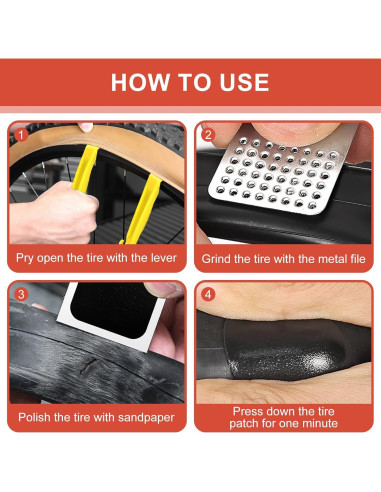 HOW TO USE

1

Pry open the tire with the lever

2

Grind the tire with the metal file

3

Polish the tire with sandpaper

4

Press down the tire patch for one minute