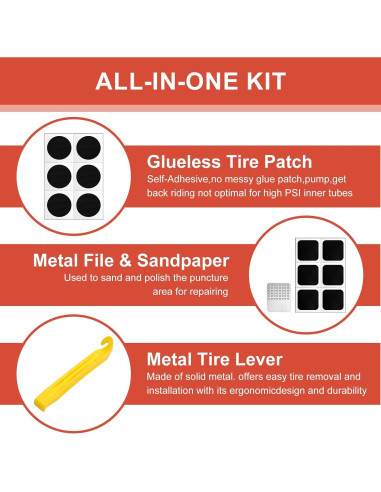 ALL-IN-ONE KIT

Glueless Tire Patch
Self-Adhesive,no messy glue patch,pump,get back riding not optimal for high PSI inner tubes

Metal File & Sandpaper
Used to sand and polish the puncture area for repairing

Metal Tire Lever
Made of solid metal. offers easy tire removal and installation with its ergonomicdesign and durability