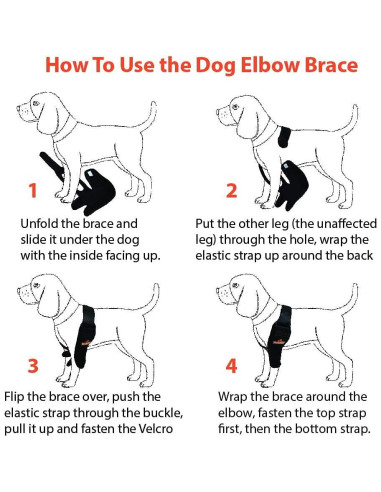 How To Use the Dog Elbow Brace

1

Unfold the brace and slide it under the dog with the inside facing up.

2

Put the other leg (the unaffected leg) through the hole, wrap the elastic strap up around the back

3

Flip the brace over, push the elastic strap through the buckle, pull it up and fasten the Velcro

4

Wrap the brace around the elbow, fasten the top strap first, then the bottom strap.