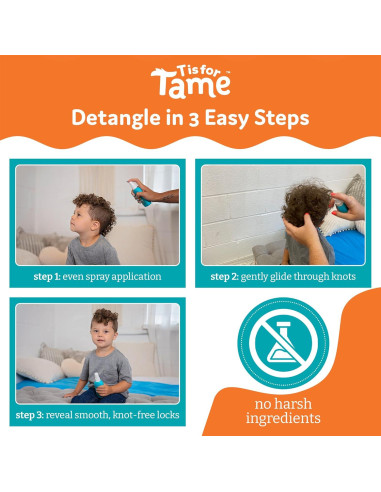 T is for Tame™

Detangle in 3 Easy Steps

step 1: even spray application

step 2: gently glide through knots

step 3: reveal smooth, knot-free locks

no harsh ingredients