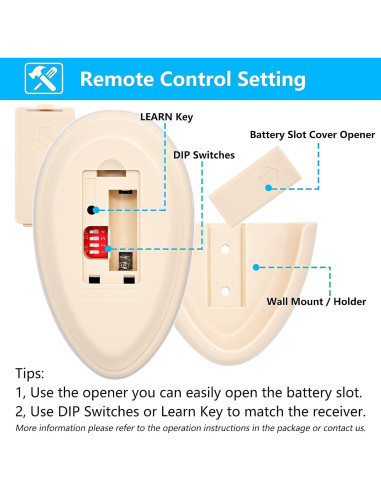 Remote Control Setting

LEARN Key

Battery Slot Cover Opener

DIP Switches

Wall Mount / Holder

Tips:
1, Use the opener you can easily open the battery slot.
2, Use DIP Switches or Learn Key to match the receiver.
More information please refer to the operation instructions in the package or contact us.