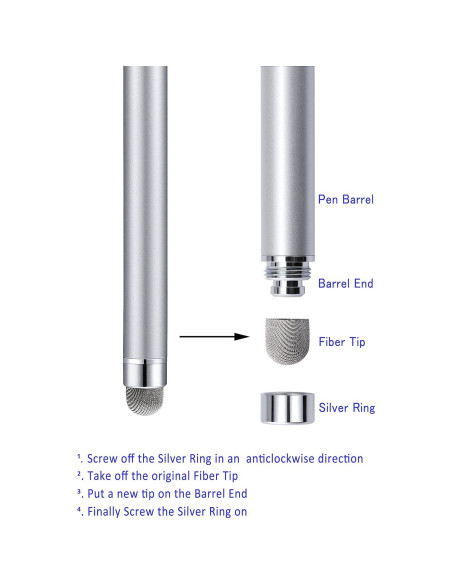 Pen Barrel

Barrel End

Fiber Tip

Silver Ring

¹. Screw off the Silver Ring in an anticlockwise direction
². Take off the original Fiber Tip
³. Put a new tip on the Barrel End
⁴. Finally Screw the Silver Ring on