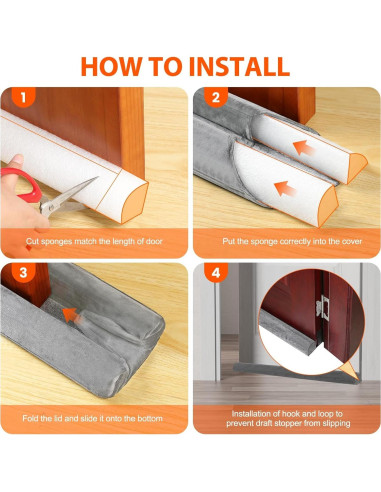 HOW TO INSTALL

1

Cut sponges match the length of door

2

Put the sponge correctly into the cover

3

Fold the lid and slide it onto the bottom

4

Installation of hook and loop to prevent draft stopper from slipping