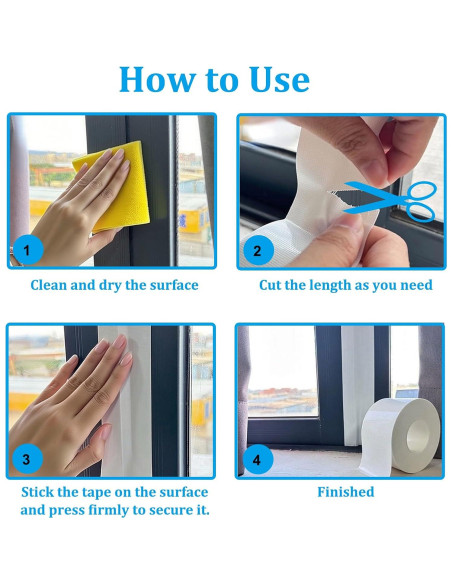 How to Use

1

Clean and dry the surface

2

Cut the length as you need

3

Stick the tape on the surface and press firmly to secure it.

4

Finished