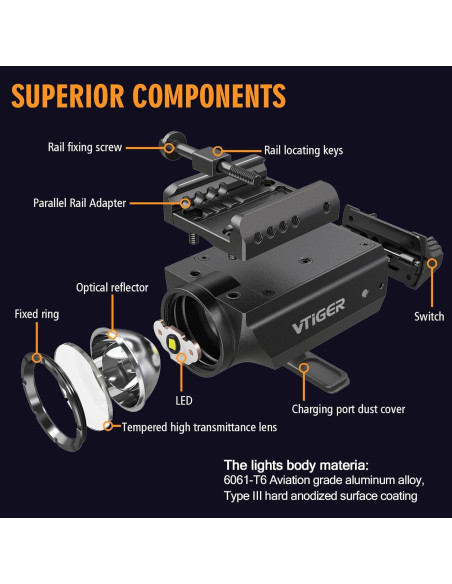 SUPERIOR COMPONENTS

Rail fixing screw

Rail locating keys

Parallel Rail Adapter

Optical reflector

Fixed ring

VTiGER

Switch

LED

Charging port dust cover

Tempered high transmittance lens

The lights body materia:
6061-T6 Aviation grade aluminum alloy,
Type III hard anodized surface coating