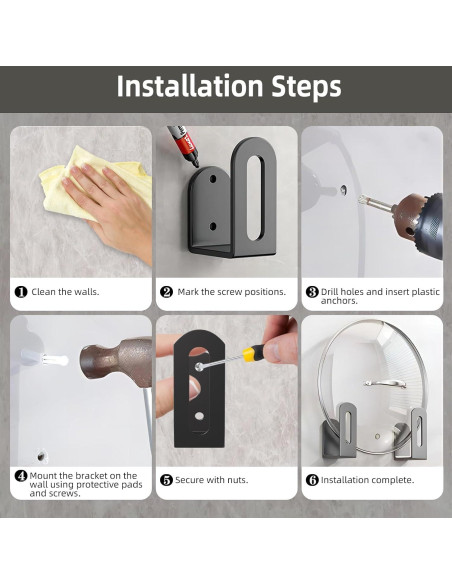 Installation Steps

❶ Clean the walls.

❷ Mark the screw positions.

❸ Drill holes and insert plastic anchors.

❹ Mount the bracket on the wall using protective pads and screws.

❺ Secure with nuts.

❻ Installation complete.