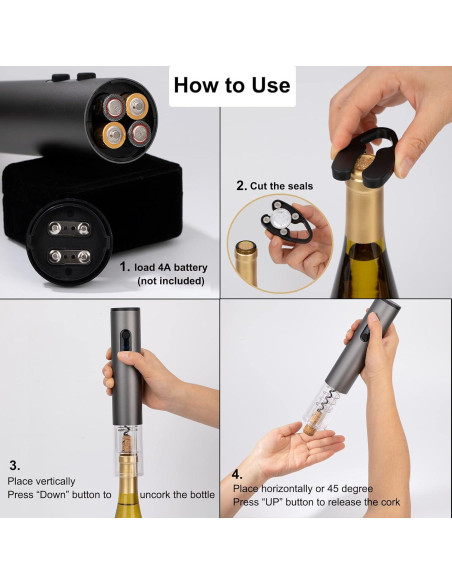 How to Use

1. load 4A battery (not included)

2. Cut the seals

3.
Place vertically
Press "Down" button to uncork the bottle

4.
Place horizontally or 45 degree
Press "UP" button to release the cork