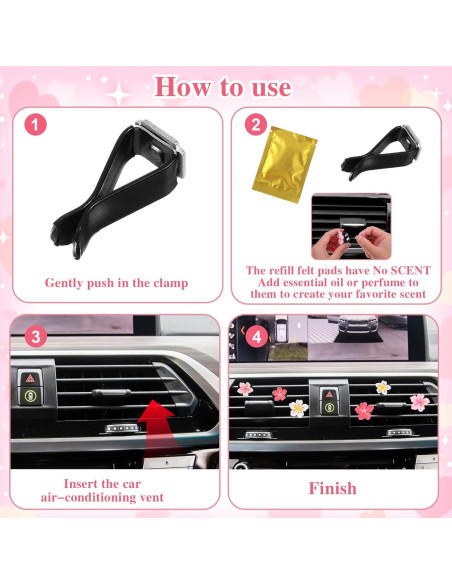 How to use

1

Gently push in the clamp

2

The refill felt pads have No SCENT Add essential oil or perfume to them to create your favorite scent

3

Insert the car air-conditioning vent

4

Finish