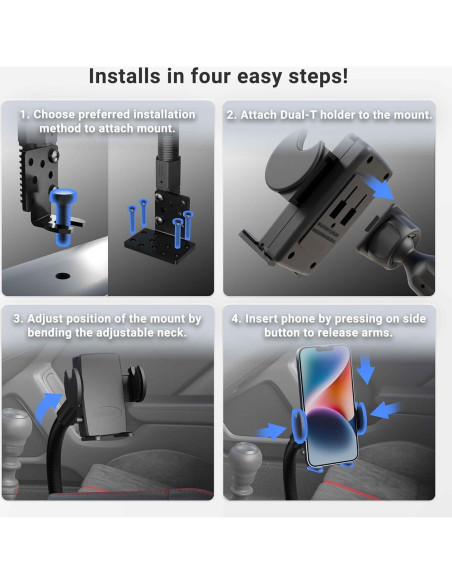 Installs in four easy steps!

1. Choose preferred installation method to attach mount.

2. Attach Dual-T holder to the mount.

3. Adjust position of the mount by bending the adjustable neck.

4. Insert phone by pressing on side button to release arms.