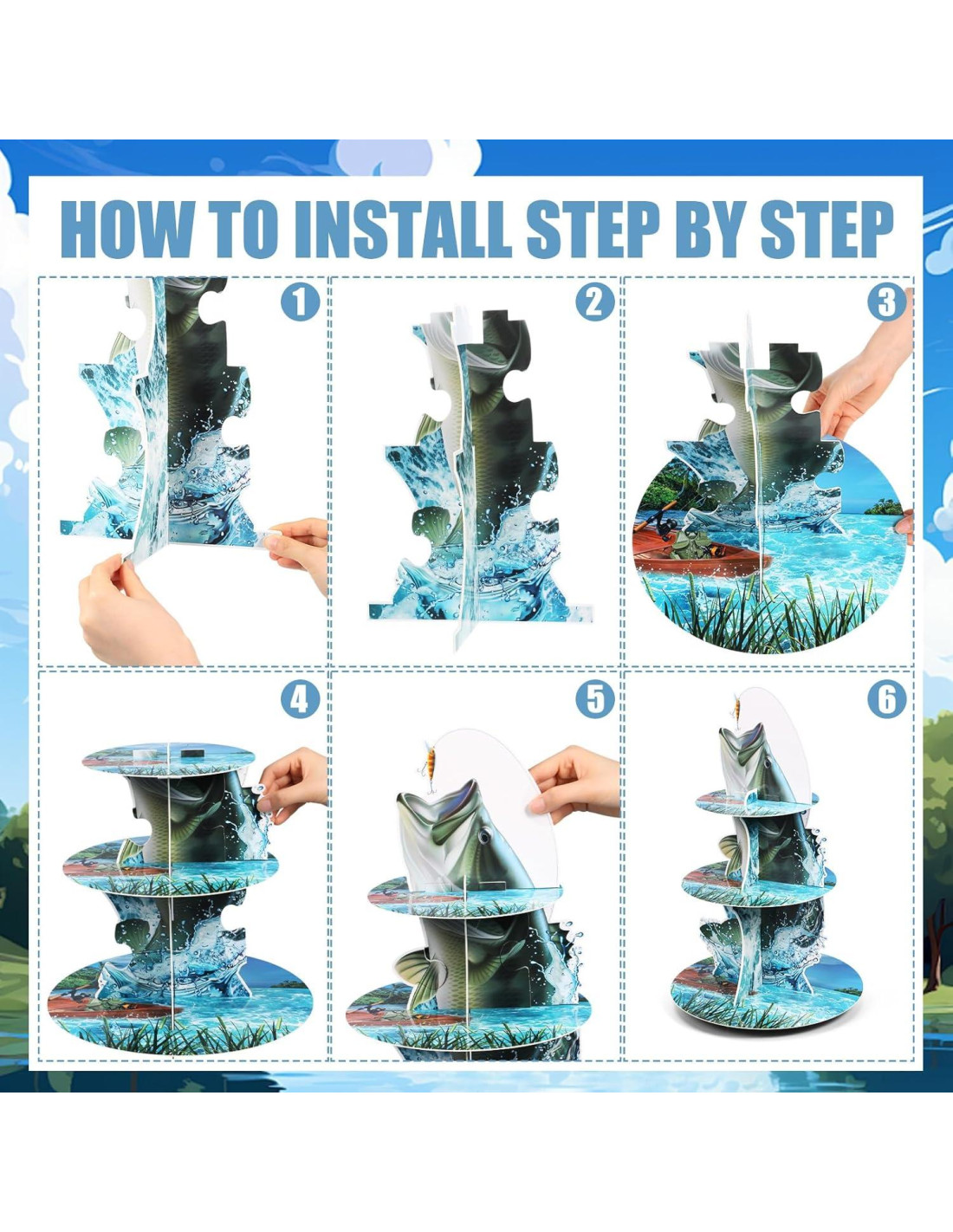 HOW TO INSTALL STEP BY STEP

1

2

3

4

5

6