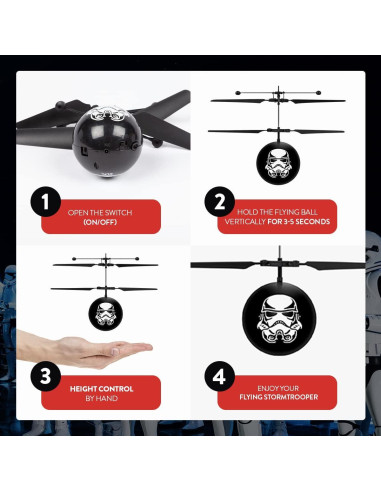 1
OPEN THE SWITCH
(ON/OFF)

2
HOLD THE FLYING BALL
VERTICALLY FOR 3-5 SECONDS

3
HEIGHT CONTROL
BY HAND

4
ENJOY YOUR
FLYING STORMTROOPER