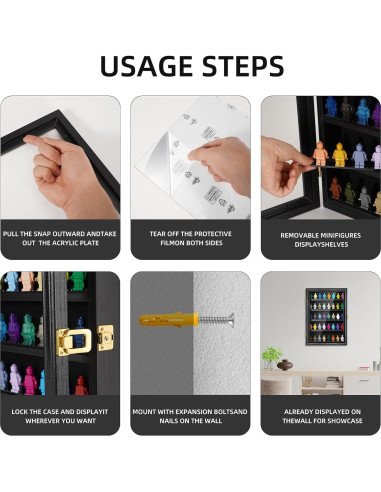 USAGE STEPS

PULL THE SNAP OUTWARD ANDTAKE OUT THE ACRYLIC PLATE

TEAR OFF THE PROTECTIVE FILMON BOTH SIDES

REMOVABLE MINIFIGURES DISPLAYSHELVES

LOCK THE CASE AND DISPLAYIT WHEREVER YOU WANT

MOUNT WITH EXPANSION BOLTSAND NAILS ON THE WALL

ALREADY DISPLAYED ON THEWALL FOR SHOWCASE