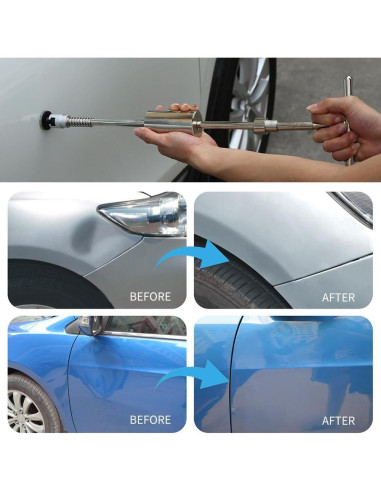 BEFORE

AFTER

BEFORE

AFTER