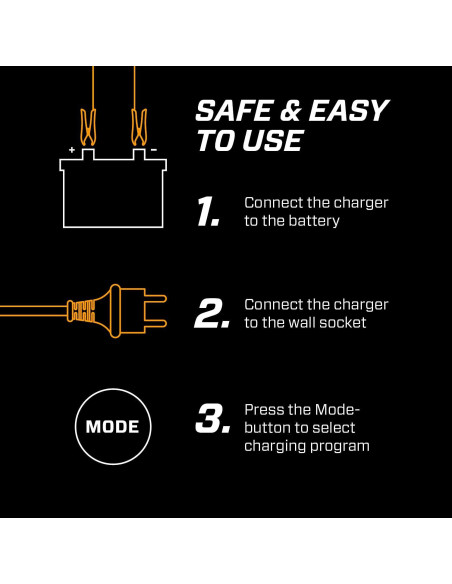 SAFE & EASY TO USE

+ -

1. Connect the charger to the battery

2. Connect the charger to the wall socket

MODE

3. Press the Mode-button to select charging program