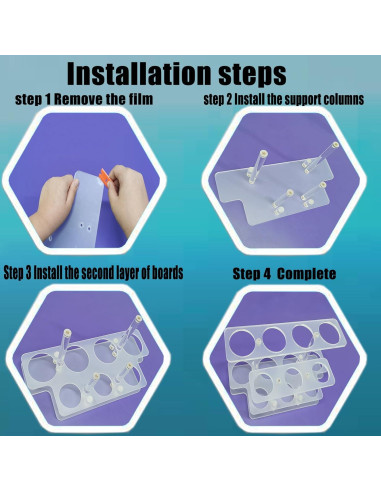 Installation steps

step 1 Remove the film

step 2 Install the support columns

Step 3 Install the second layer of boards

Step 4 Complete