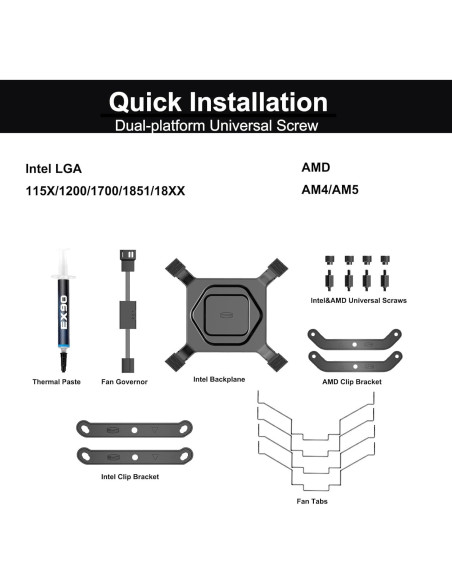 Quick Installation
Dual-platform Universal Screw

Intel LGA
115X/1200/1700/1851/18XX

AMD
AM4/AM5

EX90

Thermal Paste

Fan Governor

Intel Backplane

Intel&AMD Universal Scraws

AMD Clip Bracket

Intel Clip Bracket

Fan Tabs