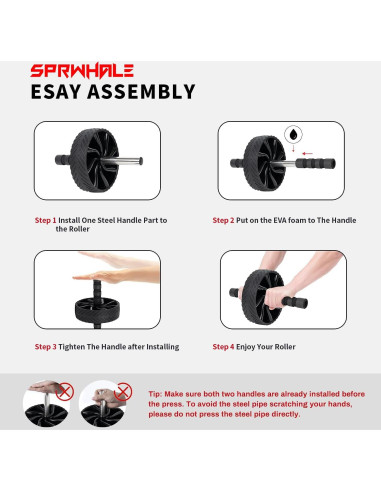 SPRWHALE
ESAY ASSEMBLY

Step 1 Install One Steel Handle Part to the Roller

Step 2 Put on the EVA foam to The Handle

Step 3 Tighten The Handle after Installing

Step 4 Enjoy Your Roller

Tip: Make sure both two handles are already installed before the press. To avoid the steel pipe scratching your hands, please do not press the steel pipe directly.