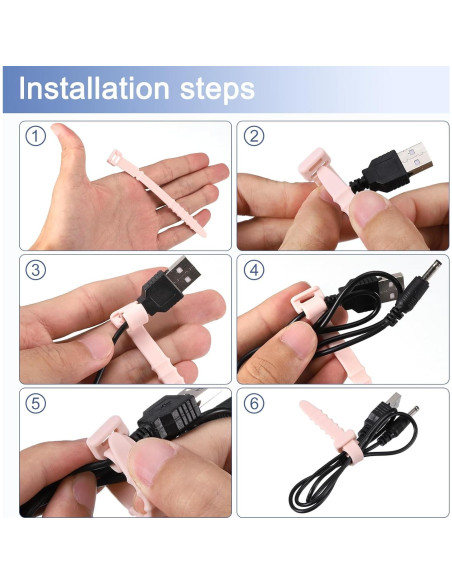 Installation steps

①

②

③

④

⑤

⑥