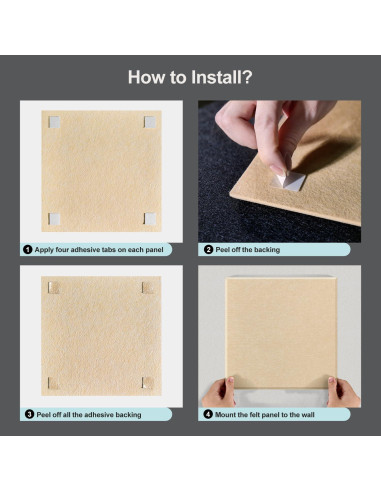 How to Install?

1 Apply four adhesive tabs on each panel

2 Peel off the backing

3 Peel off all the adhesive backing

4 Mount the felt panel to the wall