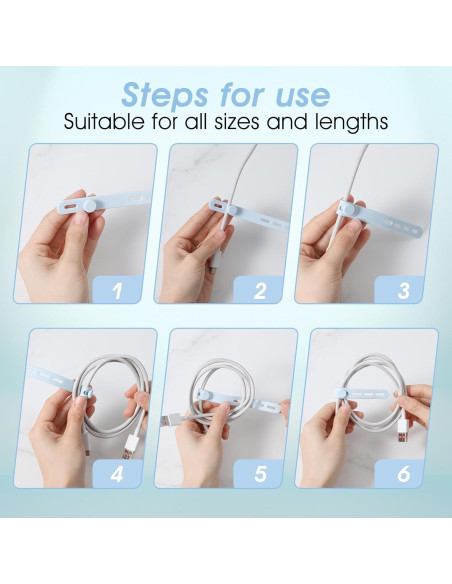 Steps for use
Suitable for all sizes and lengths

1

2

3

4

5

6