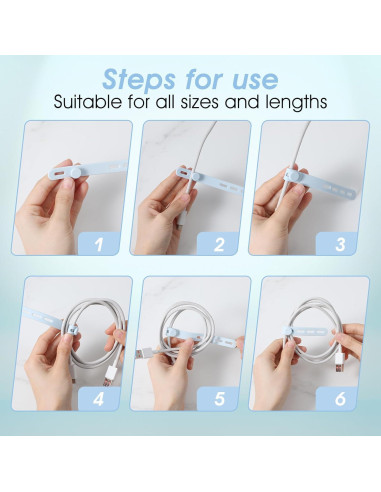 Steps for use
Suitable for all sizes and lengths

1

2

3

4

5

6