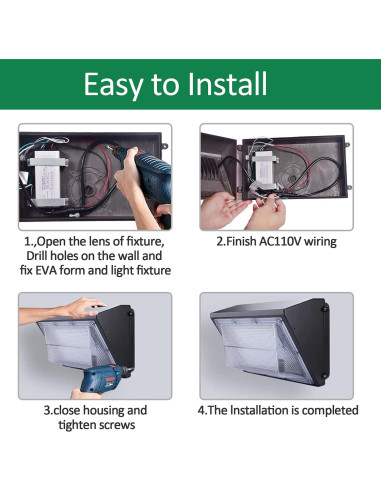 Easy to Install

1.,Open the lens of fixture, Drill holes on the wall and fix EVA form and light fixture

2.Finish AC110V wiring

3.close housing and tighten screws

4.The Installation is completed