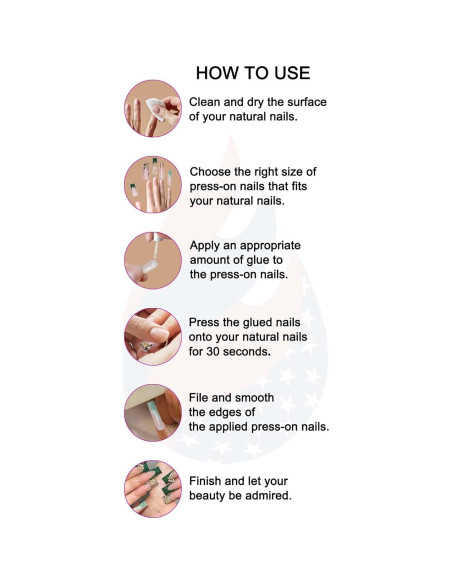 HOW TO USE

Clean and dry the surface of your natural nails.

Choose the right size of press-on nails that fits your natural nails.

Apply an appropriate amount of glue to the press-on nails.

Press the glued nails onto your natural nails for 30 seconds.

File and smooth the edges of the applied press-on nails.

Finish and let your beauty be admired.