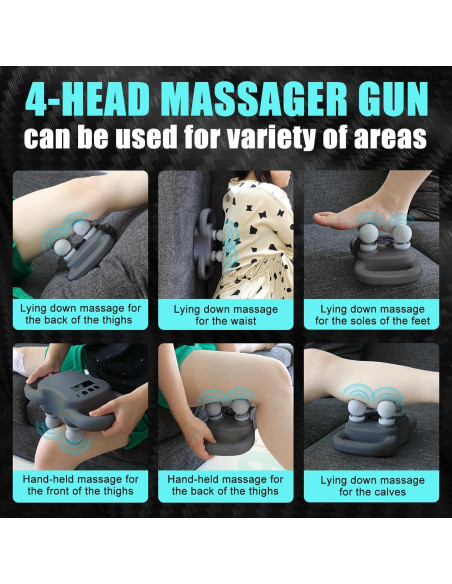 4-HEAD MASSAGER GUN
can be used for variety of areas

Lying down massage for the back of the thighs

Lying down massage for the waist

Lying down massage for the soles of the feet

Hand-held massage for the front of the thighs

Hand-held massage for the back of the thighs

Lying down massage for the calves