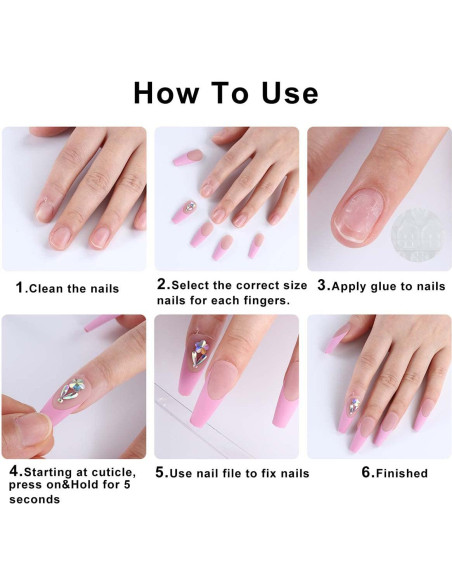 How To Use

1.Clean the nails

2.Select the correct size nails for each fingers.

3.Apply glue to nails

4.Starting at cuticle, press on&Hold for 5 seconds

5.Use nail file to fix nails

6.Finished