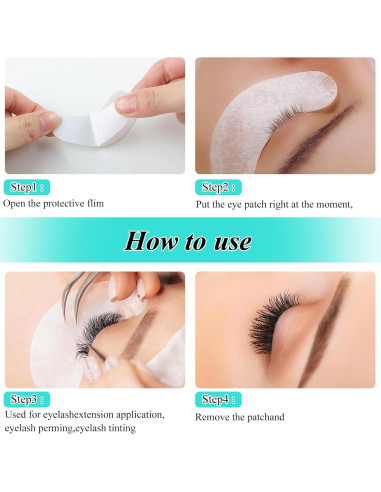 Step1 :
Open the protective flim

Step2 :
Put the eye patch right at the moment,

How to use

Step3 :
Used for eyelashextension application, eyelash perming,eyelash tinting

Step4 :
Remove the patchand