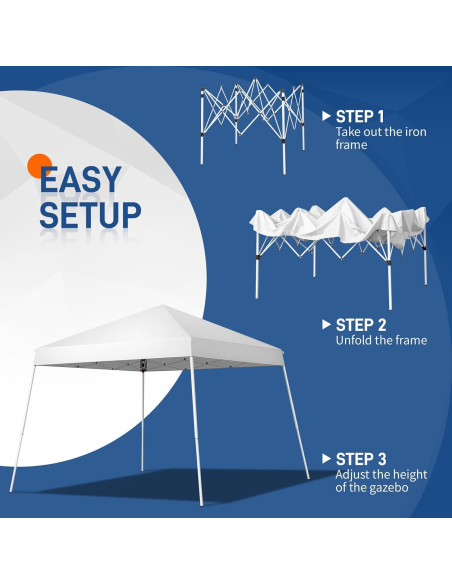 EASY SETUP

STEP 1
Take out the iron frame

STEP 2
Unfold the frame

STEP 3
Adjust the height of the gazebo