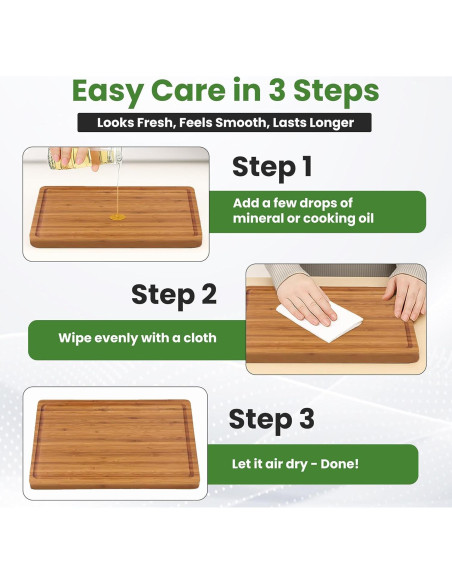 Easy Care in 3 Steps

Looks Fresh, Feels Smooth, Lasts Longer

Step 1

Add a few drops of mineral or cooking oil

Step 2

Wipe evenly with a cloth

Step 3

Let it air dry - Done!