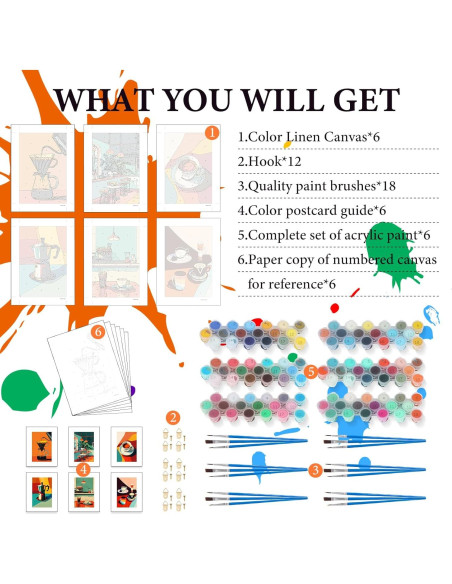 WHAT YOU WILL GET

1

1.Color Linen Canvas*6

2.Hook*12

3.Quality paint brushes*18

4.Color postcard guide*6

5.Complete set of acrylic paint*6

6.Paper copy of numbered canvas for reference*6

6

5

2

4

3