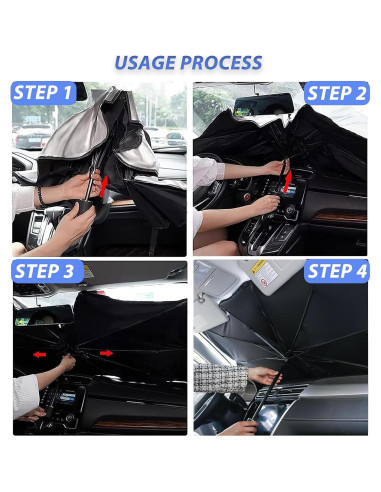 USAGE PROCESS

STEP 1

STEP 2

STEP 3

STEP 4