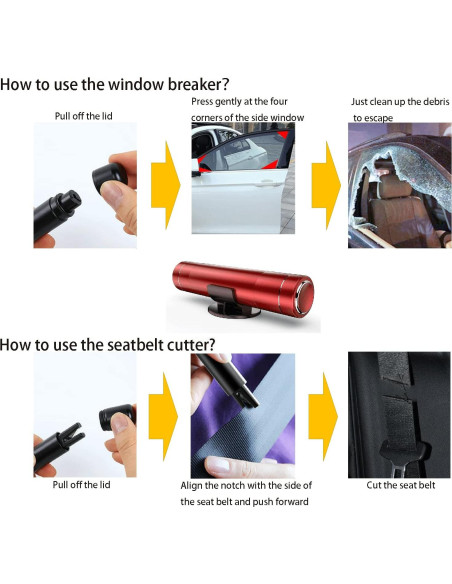 How to use the window breaker?

Pull off the lid

Press gently at the four corners of the side window

Just clean up the debris to escape

How to use the seatbelt cutter?

Pull off the lid

Align the notch with the side of the seat belt and push forward

Cut the seat belt