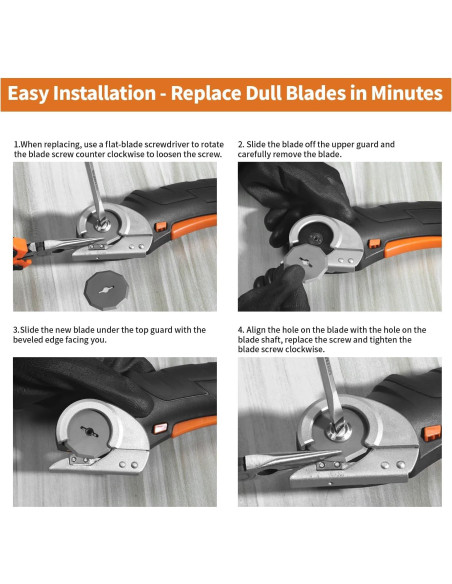 Easy Installation - Replace Dull Blades in Minutes

1.When replacing, use a flat-blade screwdriver to rotate the blade screw counter clockwise to loosen the screw.

2. Slide the blade off the upper guard and carefully remove the blade.

3.Slide the new blade under the top guard with the beveled edge facing you.

4. Align the hole on the blade with the hole on the blade shaft, replace the screw and tighten the blade screw clockwise.